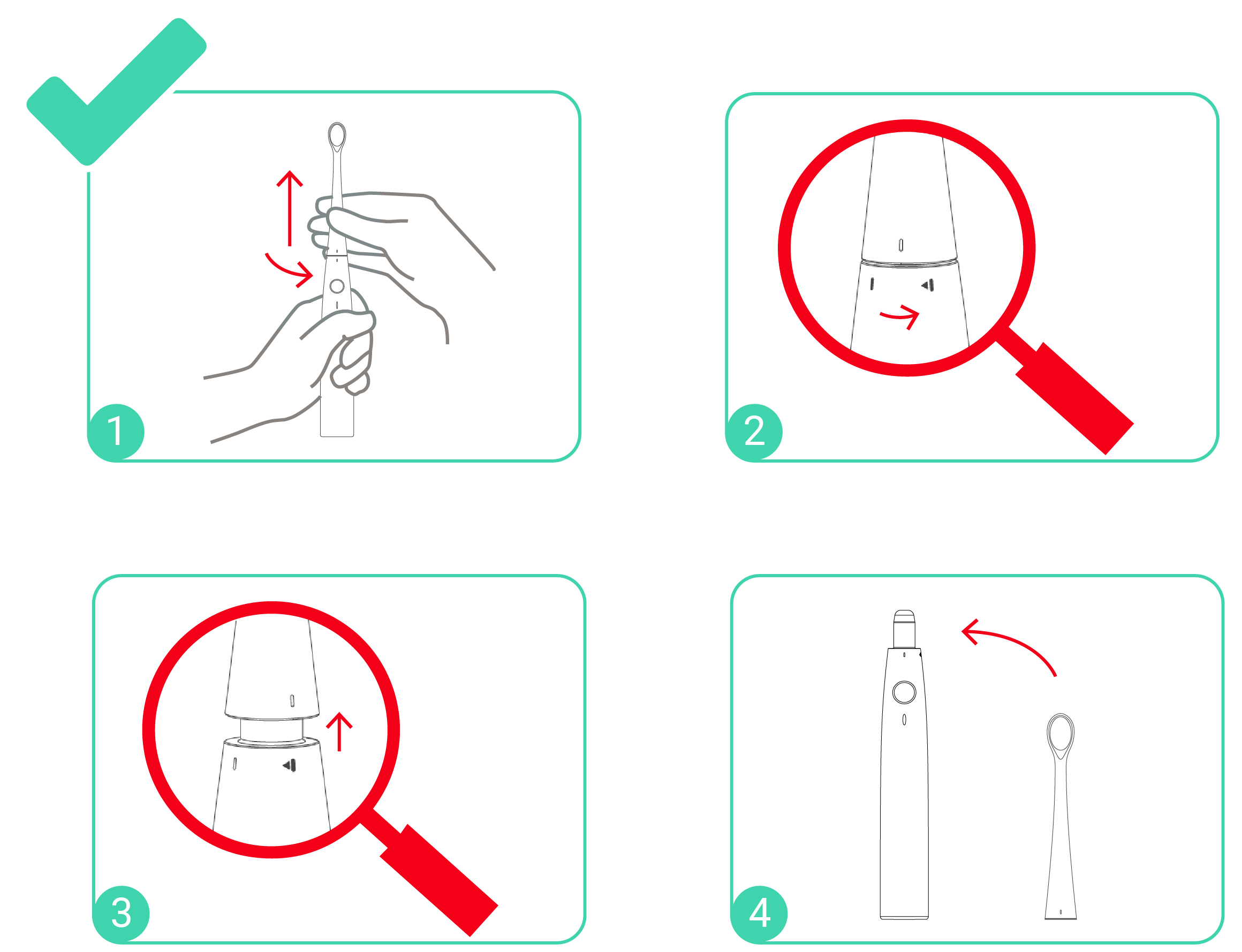 1

2

3

4